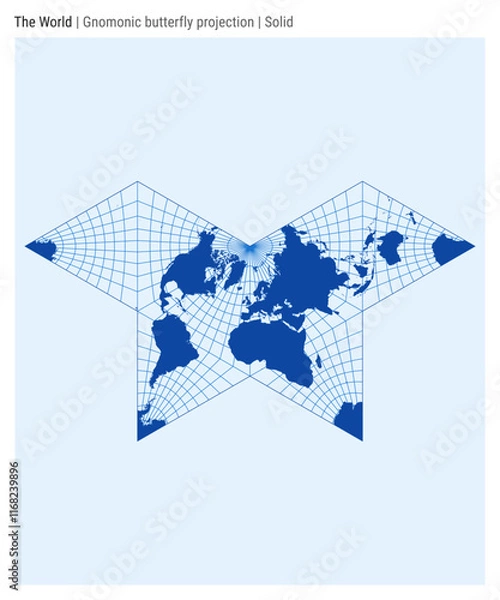 The World | Gnomonic butterfly projection | Solid

Adobe Stock

Adobe Stock | #1168239896