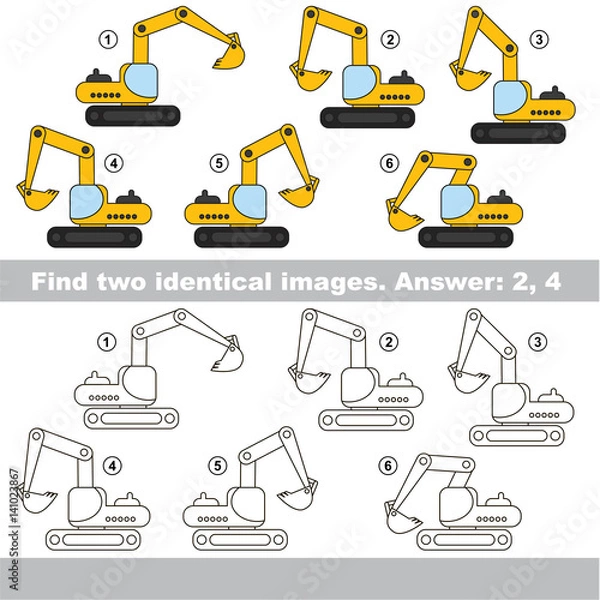 1
2
3
4
5
6

Find two identical images. Answer: 2, 4

1
2
3
4
5
6

Adobe Stock | #141023867