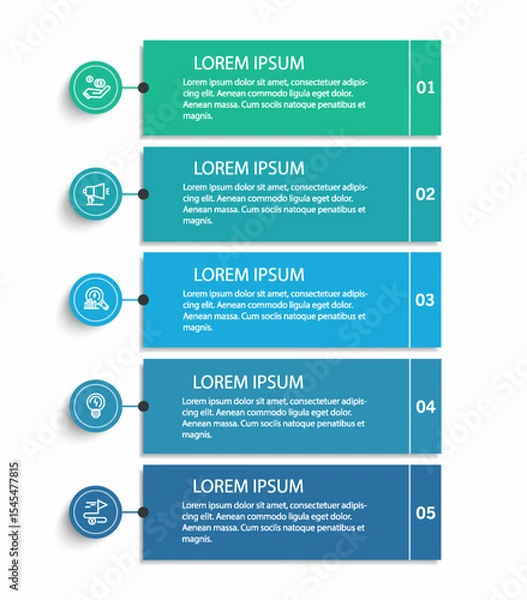 LOREM IPSUM
Lorem ipsum dolor sit amet, consectetuer adipiscing elit. Aenean commodo ligula eget dolor. Aenean massa. Cum sociis natoque penatibus et magnis.

01

LOREM IPSUM
Lorem ipsum dolor sit amet, consectetuer adipiscing elit. Aenean commodo ligula eget dolor. Aenean massa. Cum sociis natoque penatibus et magnis.

02

LOREM IPSUM
Lorem ipsum dolor sit amet, consectetuer adipiscing elit. Aenean commodo ligula eget dolor. Aenean massa. Cum sociis natoque penatibus et magnis.

03

LOREM IPSUM
Lorem ipsum dolor sit amet, consectetuer adipiscing elit. Aenean commodo ligula eget dolor. Aenean massa. Cum sociis natoque penatibus et magnis.

04

LOREM IPSUM
Lorem ipsum dolor sit amet, consectetuer adipiscing elit. Aenean commodo ligula eget dolor. Aenean massa. Cum sociis natoque penatibus et magnis.

05

Adobe Stock | #154547815