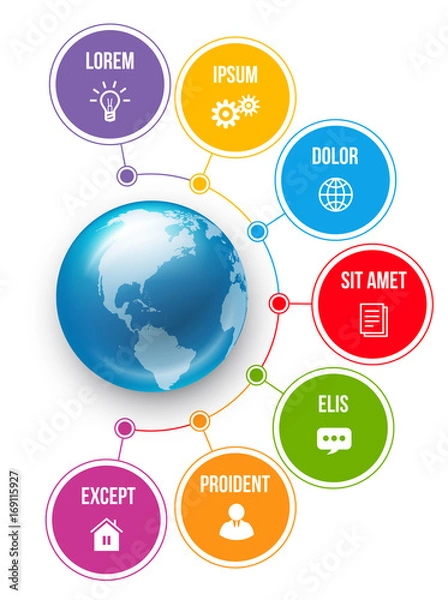 LOREM

IPSUM

DOLOR

SIT AMET

ELIS

PROIDENT

EXCEPT

Adobe Stock | #169115927