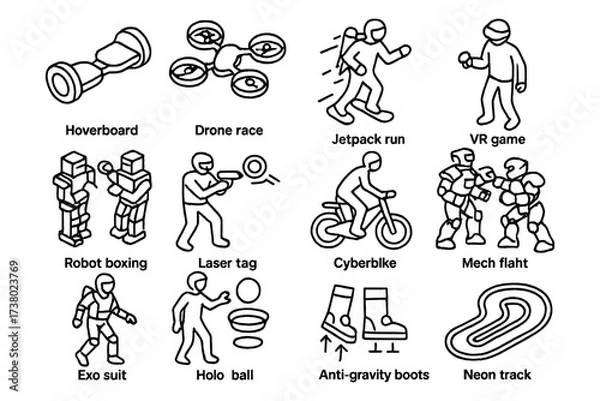 Hoverboard
Drone race
Jetpack run
VR game

Robot boxing
Laser tag
Cyberblke
Mech flaht

Exo suit
Holo ball
Anti-gravity boots
Neon track

Adobe Stock | #1738023769