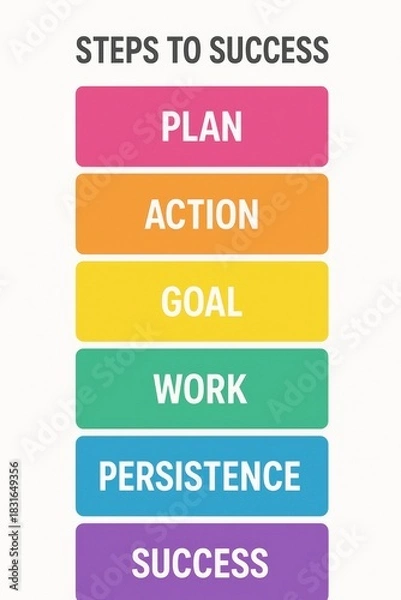 STEPS TO SUCCESS

PLAN

ACTION

GOAL

WORK

PERSISTENCE

SUCCESS

Adobe Stock | #1831649356