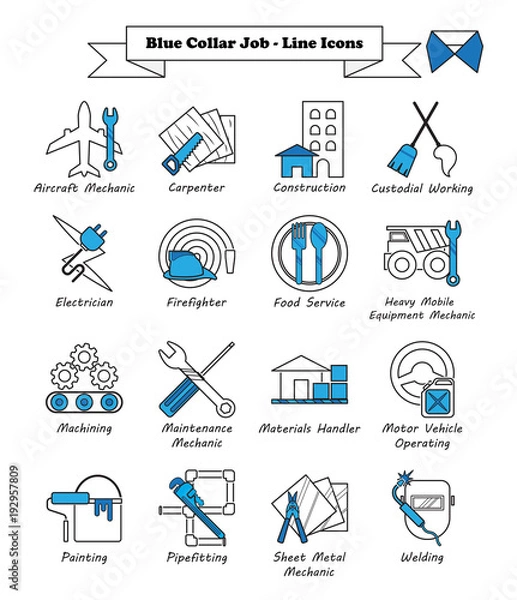 Blue Collar Job - Line Icons

Aircraft Mechanic

Carpenter

Construction

Custodial Working

Electrician

Firefighter

Food Service

Heavy Mobile Equipment Mechanic

Machining

Maintenance Mechanic

Materials Handler

Motor Vehicle Operating

Painting

Pipefitting

Sheet Metal Mechanic

Welding

Adobe Stock | #192957809