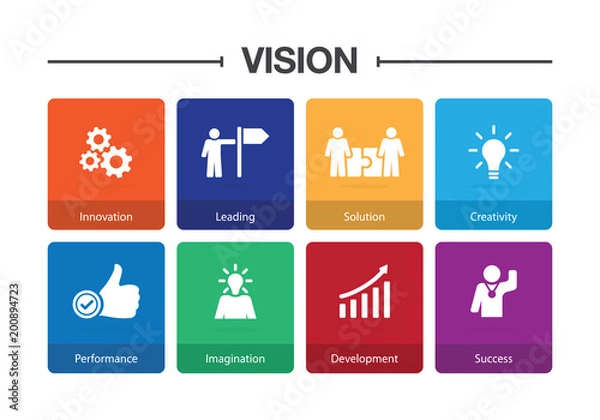 VISION

Innovation

Leading

Solution

Creativity

Performance

Imagination

Development

Success

Adobe Stock | #200894723