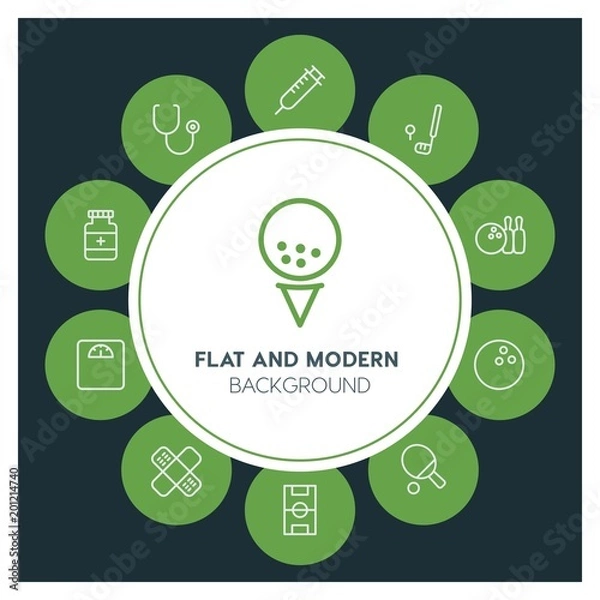 FLAT AND MODERN
BACKGROUND

Adobe Stock
#201214740