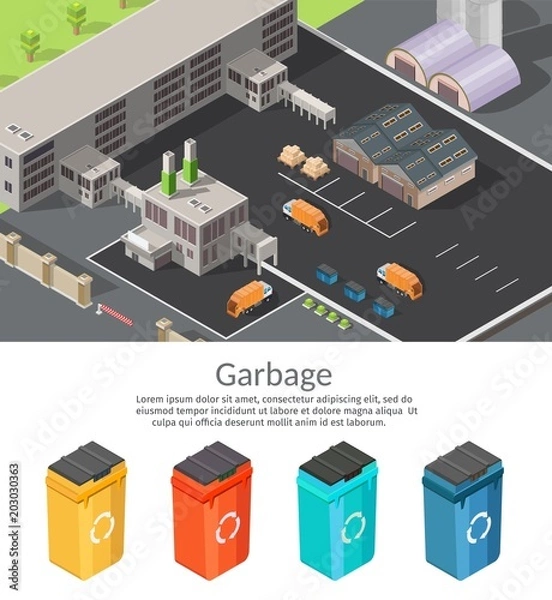 Garbage

Lorem ipsum dolor sit amet, consectetur adipiscing elit, sed do eiusmod tempor incididunt ut labore et dolore magna aliqua Ut culpa qui officia deserunt mollit anim id est laborum.

Adobe Stock | #203030363