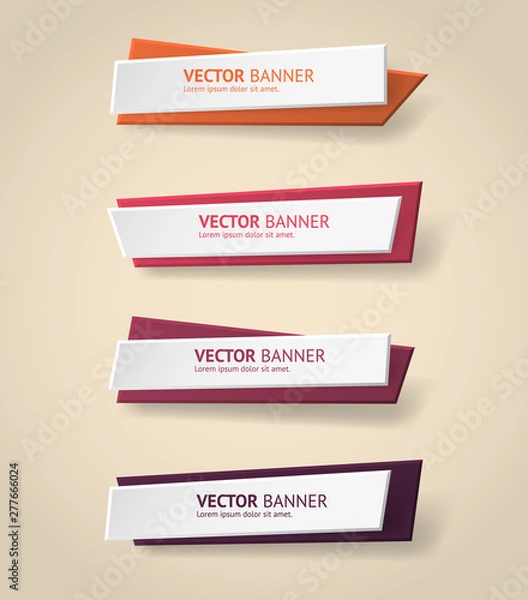 VECTOR BANNER
Lorem ipsum dolor sit amet.

VECTOR BANNER
Lorem ipsum dolor sit amet.

VECTOR BANNER
Lorem ipsum dolor sit amet.

VECTOR BANNER
Lorem ipsum dolor sit amet.

Adobe Stock | #277666024