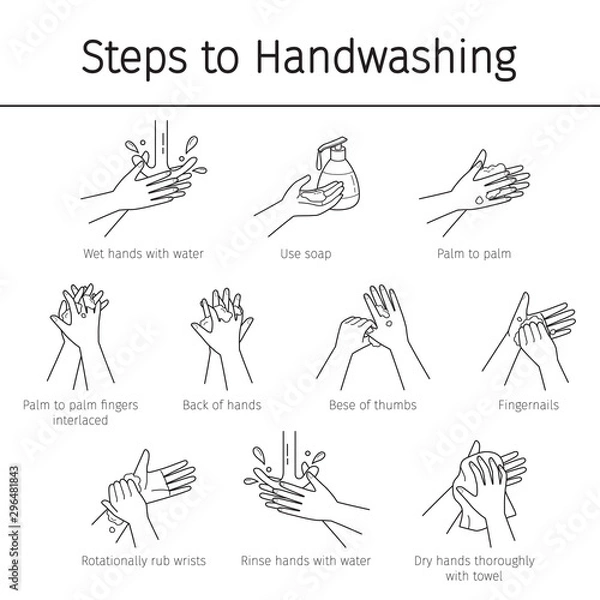 Steps to Handwashing

Wet hands with water

Use soap

Palm to palm

Palm to palm fingers interlaced

Back of hands

Bese of thumbs

Fingernails

Rotationally rub wrists

Rinse hands with water

Dry hands thoroughly with towel

Adobe Stock | #296481843