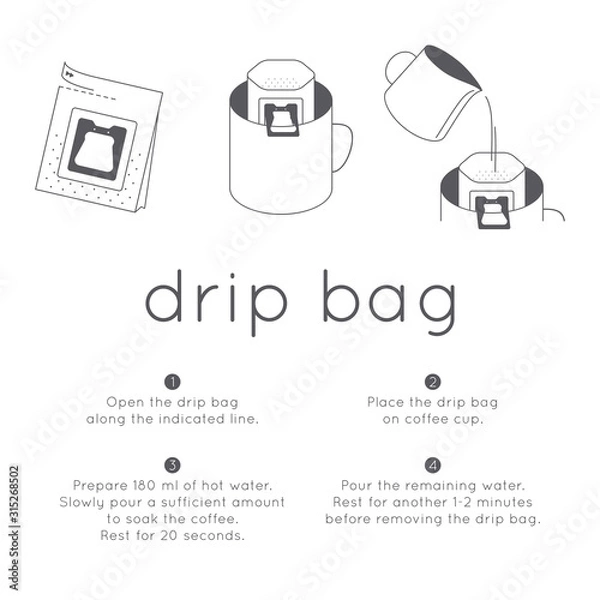 drip bag

1
Open the drip bag along the indicated line.

2
Place the drip bag on coffee cup.

3
Prepare 180 ml of hot water. Slowly pour a sufficient amount to soak the coffee. Rest for 20 seconds.

4
Pour the remaining water. Rest for another 1-2 minutes before removing the drip bag.

Adobe Stock | #315268502