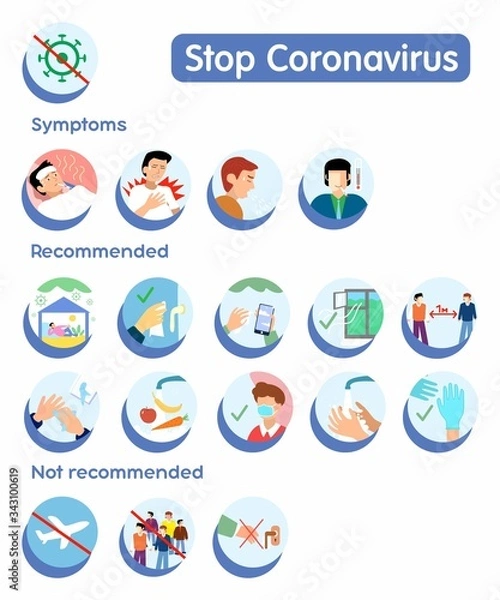 Stop Coronavirus

Symptoms

Recommended

1м

Not recommended

Adobe Stock | #343100619