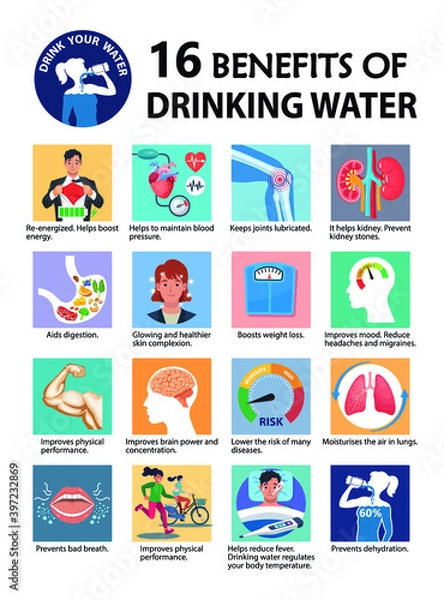 DRINK YOUR WATER

16 BENEFITS OF DRINKING WATER

Re-energized. Helps boost energy.

Helps to maintain blood pressure.

Keeps joints lubricated.

It helps kidney. Prevent kidney stones.

Aids digestion.

Glowing and healthier skin complexion.

Boosts weight loss.

Improves mood. Reduce headaches and migraines.

Improves physical performance.

Improves brain power and concentration.

MODERATE HIGH RISK

Lower the risk of many diseases.

Moisturises the air in lungs.

Prevents bad breath.

Improves physical performance.

Helps reduce fever. Drinking water regulates your body temperature.

60%

Prevents dehydration.

Adobe Stock | #397232869