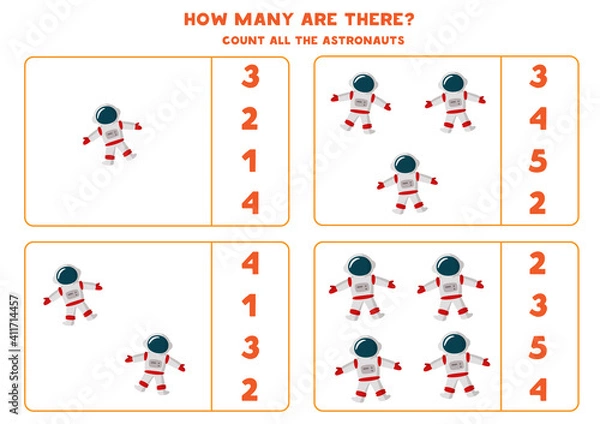 HOW MANY ARE THERE?

COUNT ALL THE ASTRONAUTS

3
2
1
4

3
4
5
2

4
1
3
2

2
3
5
4

Adobe Stock | #411714457