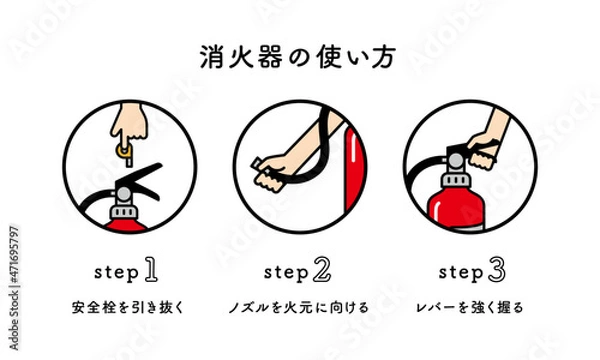 消火器の使い方

step 1
安全栓を引き抜く

step 2
ノズルを火元に向ける

step 3
レバーを強く握る

Adobe Stock | #471695797