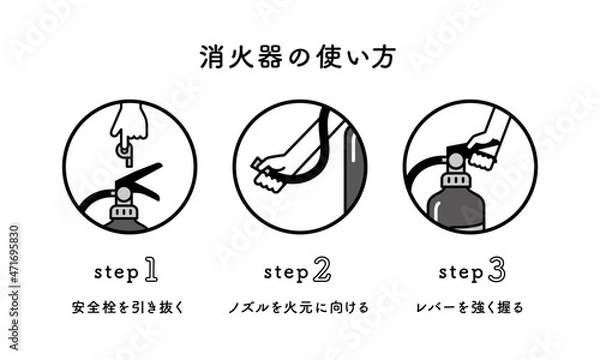 消火器の使い方

step 1
安全栓を引き抜く

step 2
ノズルを火元に向ける

step 3
レバーを強く握る

Adobe Stock | #471695830