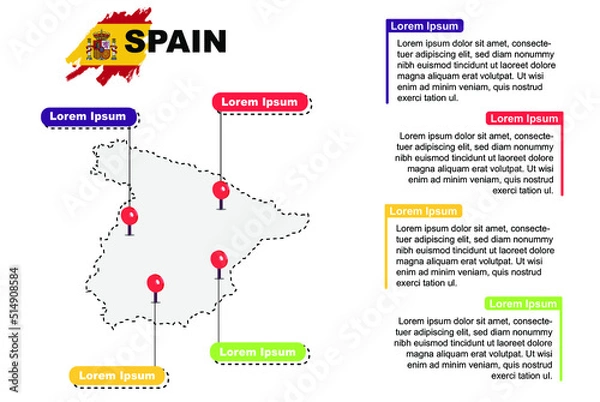 SPAIN

Lorem Ipsum

Lorem Ipsum

Lorem Ipsum

Lorem Ipsum

Lorem Ipsum

Lorem ipsum dolor sit amet, consectetuer adipiscing elit, sed diam nonummy nibh euismod tincidunt ut laoreet dolore magna aliquam erat volutpat. Ut wisi enim ad minim veniam, quis nostrud exerci tation ul.

Lorem Ipsum

Lorem ipsum dolor sit amet, consectetuer adipiscing elit, sed diam nonummy nibh euismod tincidunt ut laoreet dolore magna aliquam erat volutpat. Ut wisi enim ad minim veniam, quis nostrud exerci tation ul.

Lorem Ipsum

Lorem ipsum dolor sit amet, consectetuer adipiscing elit, sed diam nonummy nibh euismod tincidunt ut laoreet dolore magna aliquam erat volutpat. Ut wisi enim ad minim veniam, quis nostrud exerci tation ul.

Lorem Ipsum

Lorem ipsum dolor sit amet, consectetuer adipiscing elit, sed diam nonummy nibh euismod tincidunt ut laoreet dolore magna aliquam erat volutpat. Ut wisi enim ad minim veniam, quis nostrud exerci tation ul.

Adobe Stock | #514908584