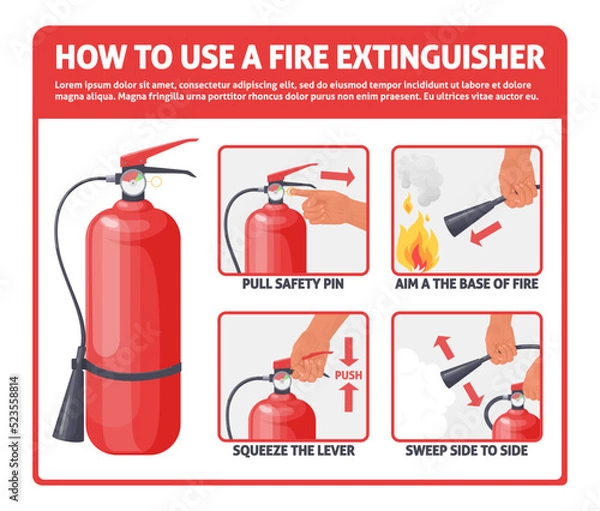 HOW TO USE A FIRE EXTINGUISHER

Lorem ipsum dolor sit amet, consectetur adipiscing elit, sed do eiusmod tempor incididunt ut labore et dolore magna aliqua. Magna fringilla urna porttitor rhoncus dolor purus non enim praesent. Eu ultrices vitae auctor eu.

PULL SAFETY PIN

AIM A THE BASE OF FIRE

PUSH

SQUEEZE THE LEVER

SWEEP SIDE TO SIDE

Adobe Stock | #523558814