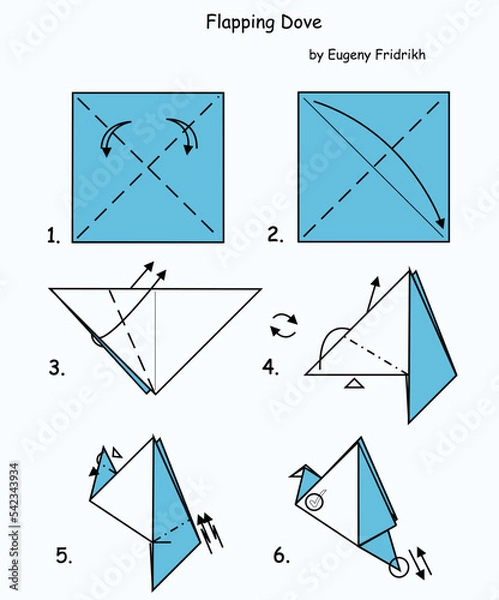 Flapping Dove

by Eugeny Fridrikh

1.

2.

3.

4.

5.

6.

Adobe Stock | #542343934