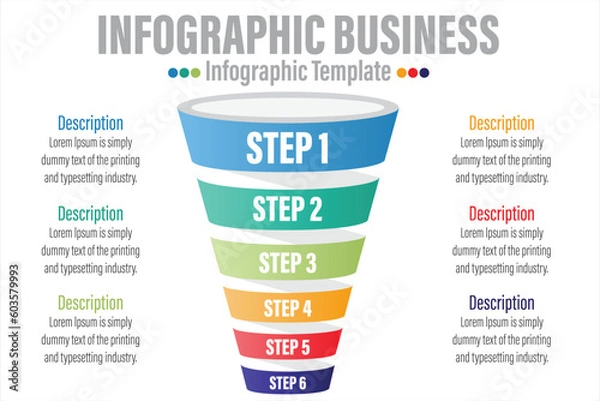 INFOGRAPHIC BUSINESS
Infographic Template

Description
Lorem Ipsum is simply dummy text of the printing and typesetting industry.

Description
Lorem Ipsum is simply dummy text of the printing and typesetting industry.

Description
Lorem Ipsum is simply dummy text of the printing and typesetting industry.

STEP 1
STEP 2
STEP 3
STEP 4
STEP 5
STEP 6

Description
Lorem Ipsum is simply dummy text of the printing and typesetting industry.

Description
Lorem Ipsum is simply dummy text of the printing and typesetting industry.

Description
Lorem Ipsum is simply dummy text of the printing and typesetting industry.

Adobe Stock | #603579993