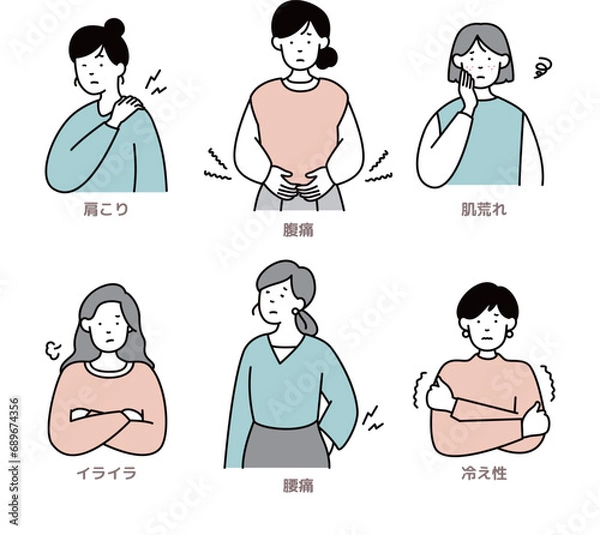 肩こり

腹痛

肌荒れ

イライラ

腰痛

冷え性

Adobe Stock | #689674356