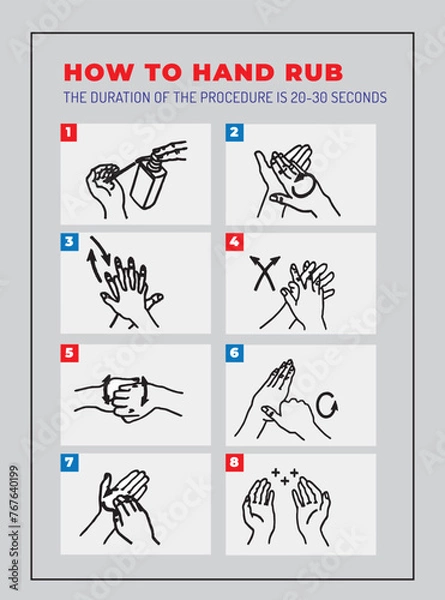 HOW TO HAND RUB
THE DURATION OF THE PROCEDURE IS 20-30 SECONDS

1

2

3

4

5

6

7

8

Adobe Stock | #767640199