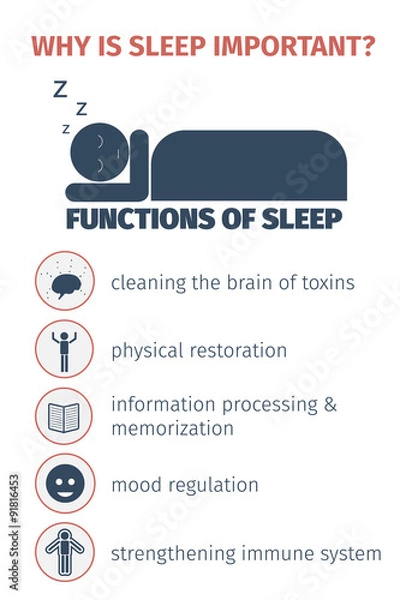 WHY IS SLEEP IMPORTANT?

Z
Z
z

FUNCTIONS OF SLEEP

cleaning the brain of toxins

physical restoration

information processing & memorization

mood regulation

strengthening immune system

Adobe Stock | #91816453