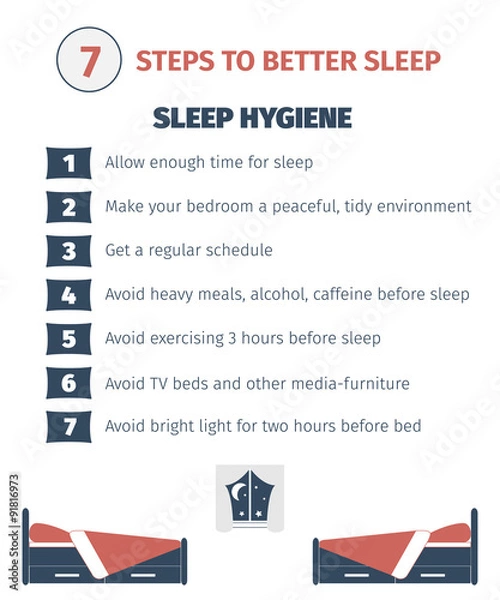 7 STEPS TO BETTER SLEEP

SLEEP HYGIENE

1 Allow enough time for sleep

2 Make your bedroom a peaceful, tidy environment

3 Get a regular schedule

4 Avoid heavy meals, alcohol, caffeine before sleep

5 Avoid exercising 3 hours before sleep

6 Avoid TV beds and other media-furniture

7 Avoid bright light for two hours before bed

Adobe Stock | #91816973