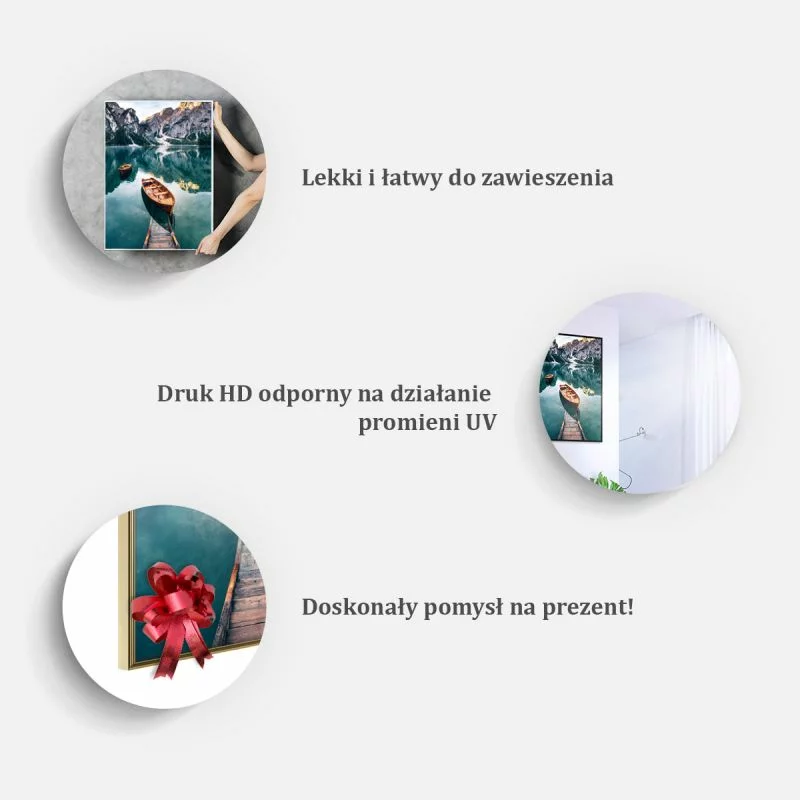 Lekki i łatwy do zawieszenia

Druk HD odporny na działanie promieni UV

Doskonały pomysł na prezent!